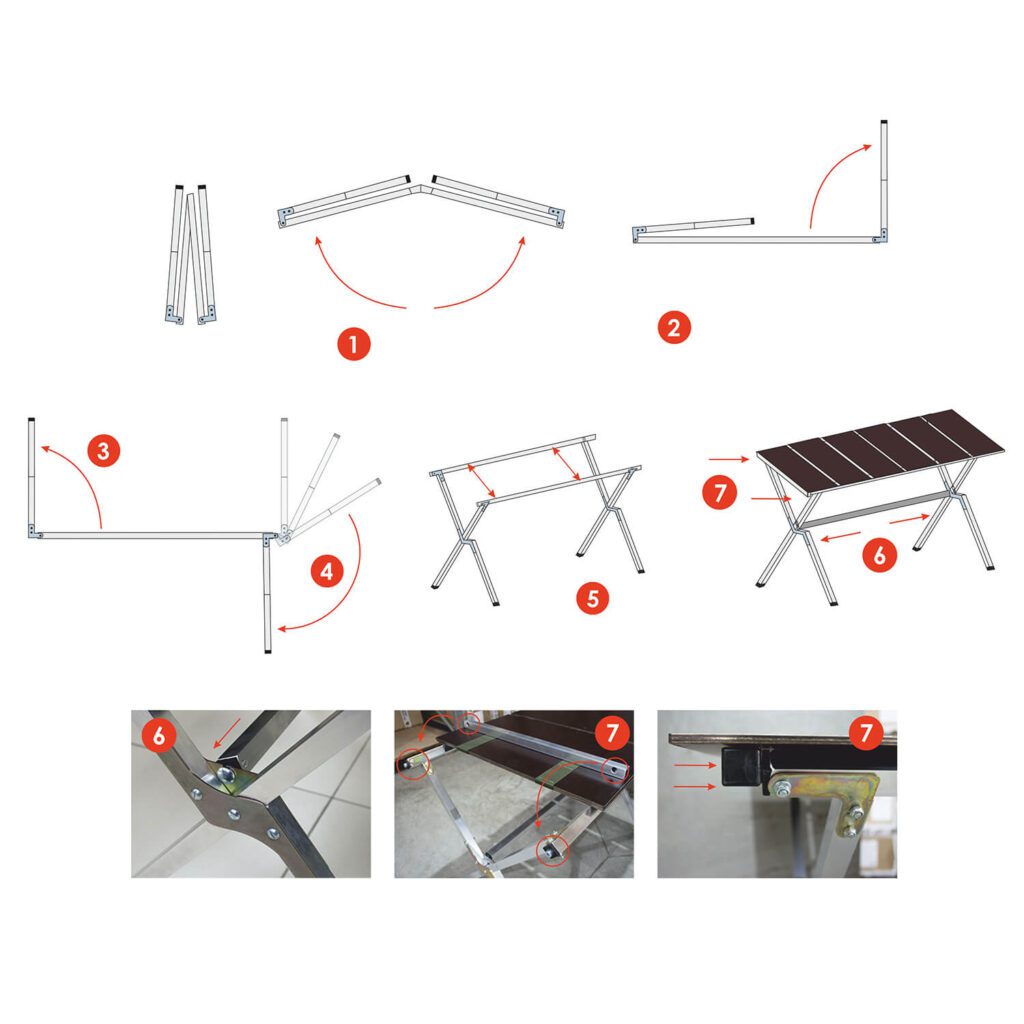 1
2
3
4
5
7
6
6
7
7